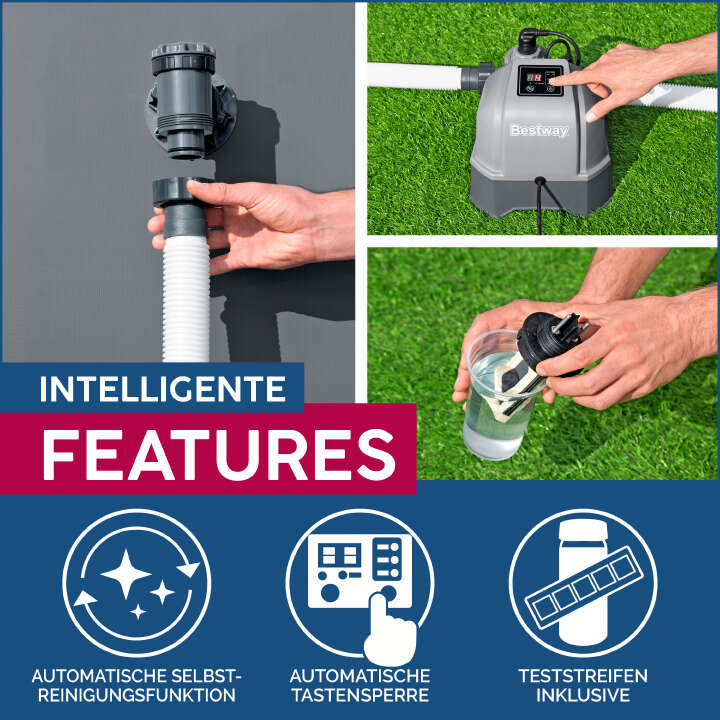 Bestway

INTELLIGENTE
FEATURES

AUTOMATISCHE SELBST-REINIGUNGSFUNKTION

AUTOMATISCHE TASTENSPERRE

TESTSTREIFEN INKLUSIVE